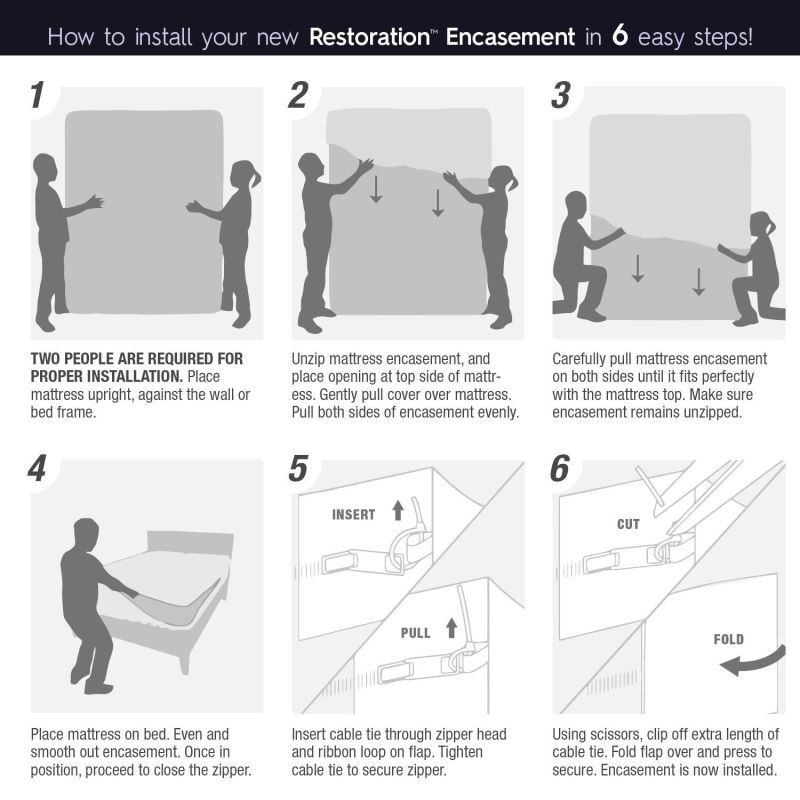 How to install your new Restoration™ Encasement in 6 easy steps!

1

TWO PEOPLE ARE REQUIRED FOR PROPER INSTALLATION. Place mattress upright, against the wall or bed frame.

2

Unzip mattress encasement, and place opening at top side of mattress. Gently pull cover over mattress. Pull both sides of encasement evenly.

3

Carefully pull mattress encasement on both sides until it fits perfectly with the mattress top. Make sure encasement remains unzipped.

4

Place mattress on bed. Even and smooth out encasement. Once in position, proceed to close the zipper.

5

INSERT

PULL

Insert cable tie through zipper head and ribbon loop on flap. Tighten cable tie to secure zipper.

6

CUT

FOLD

Using scissors, clip off extra length of cable tie. Fold flap over and press to secure. Encasement is now installed.